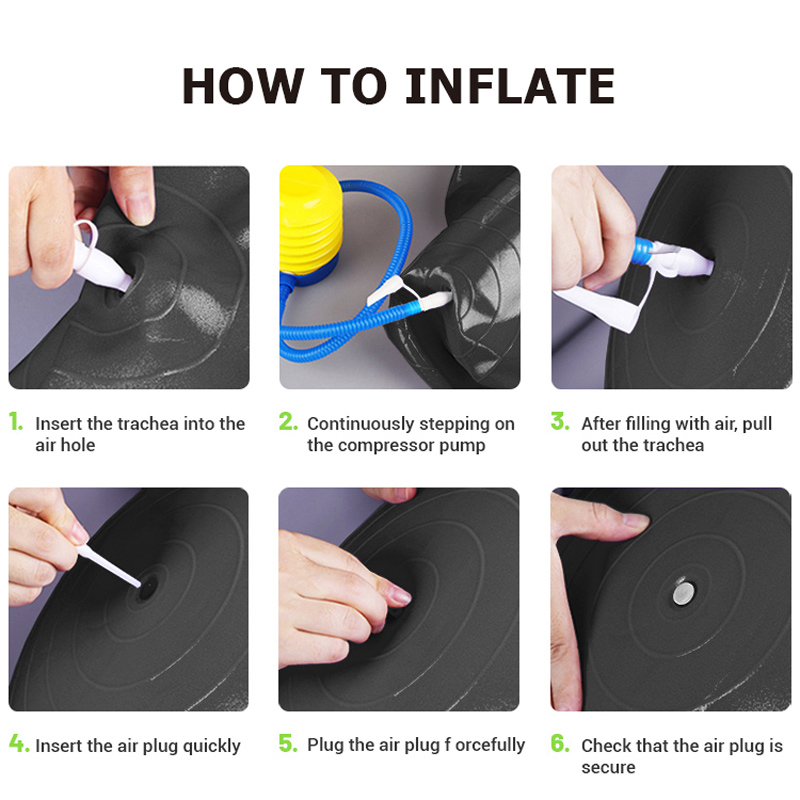 HOW TO INFLATE

1. Insert the trachea into the air hole

2. Continuously stepping on the compressor pump

3. After filling with air, pull out the trachea

4. Insert the air plug quickly

5. Plug the air plug f orcefully

6. Check that the air plug is secure